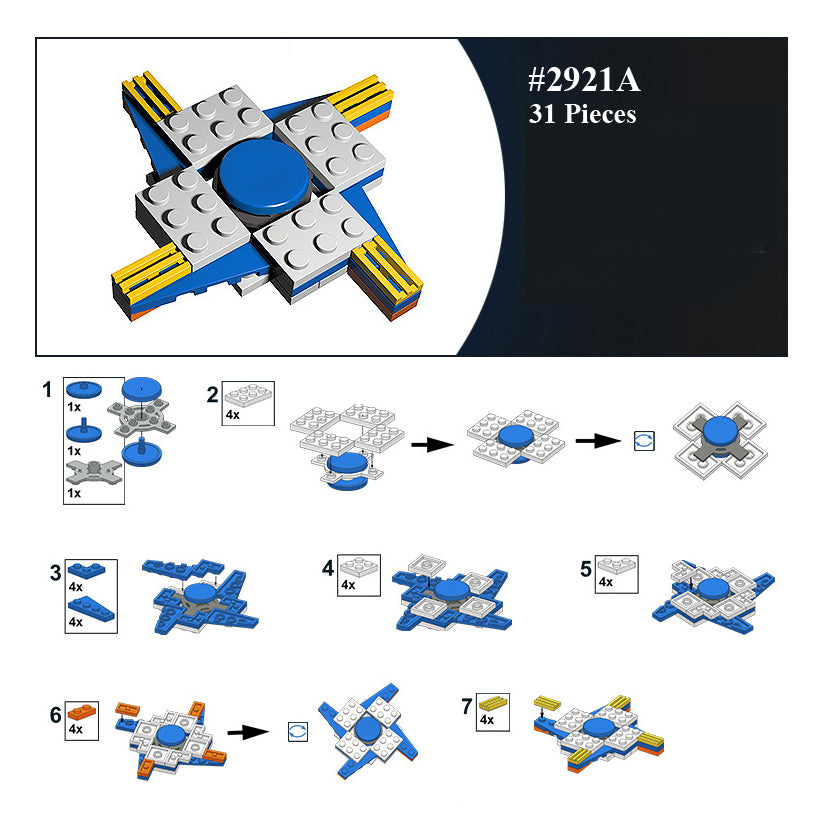 #2921A
31 Pieces

1
1x
1x
1x

2
4x

3
4x
4x

4
4x

5
4x

6
4x

7
4x