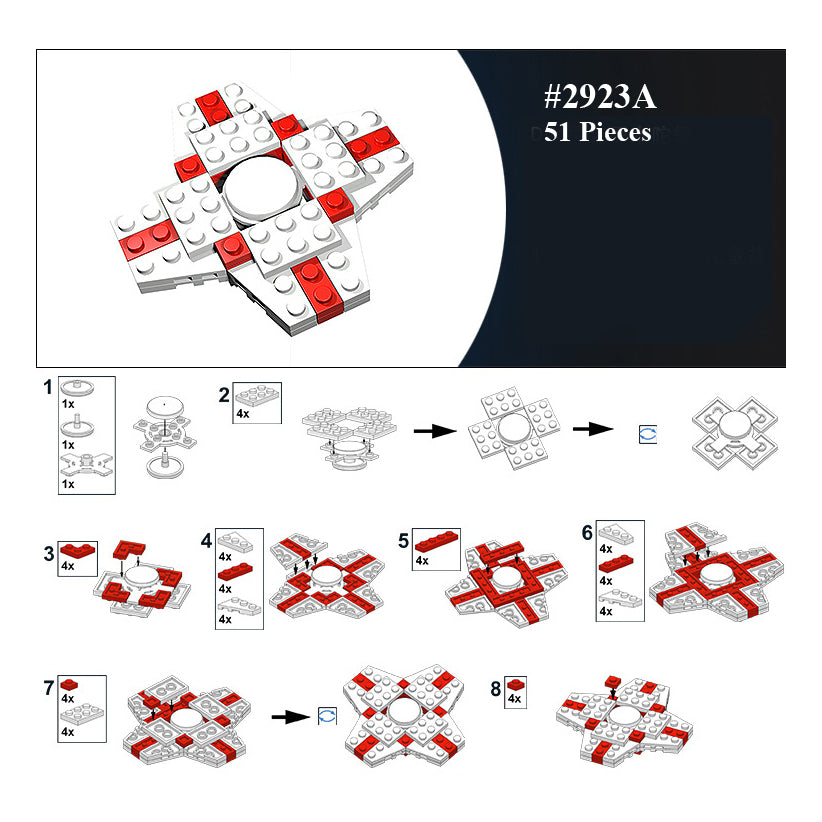 #2923A
51 Pieces

1
1x
1x
1x

2
4x

3
4x

4
4x
4x
4x

5
4x

6
4x
4x
4x

7
4x
4x

8
4x